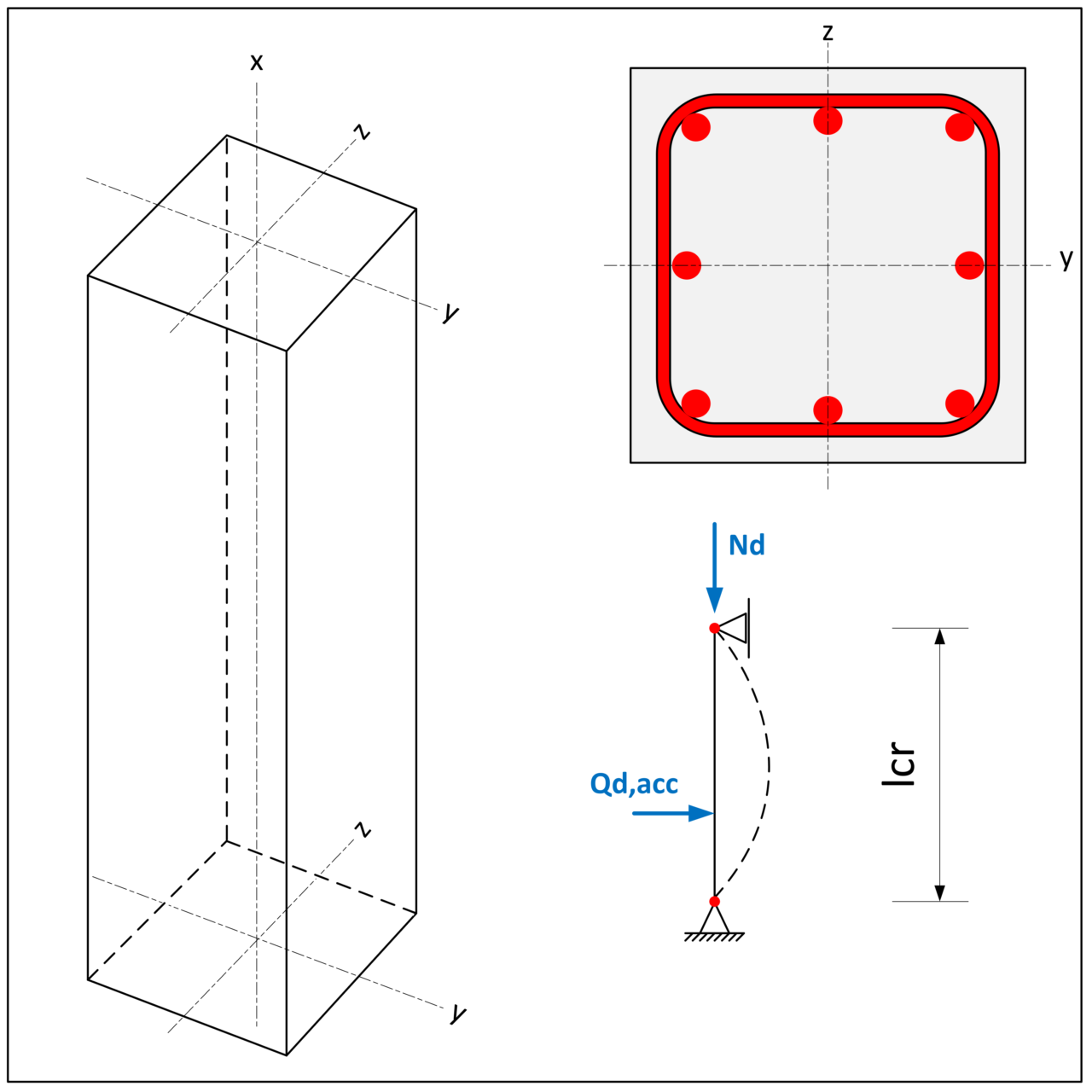 x
z
y
z
y
z
y
Nd
Qd,acc
lcr